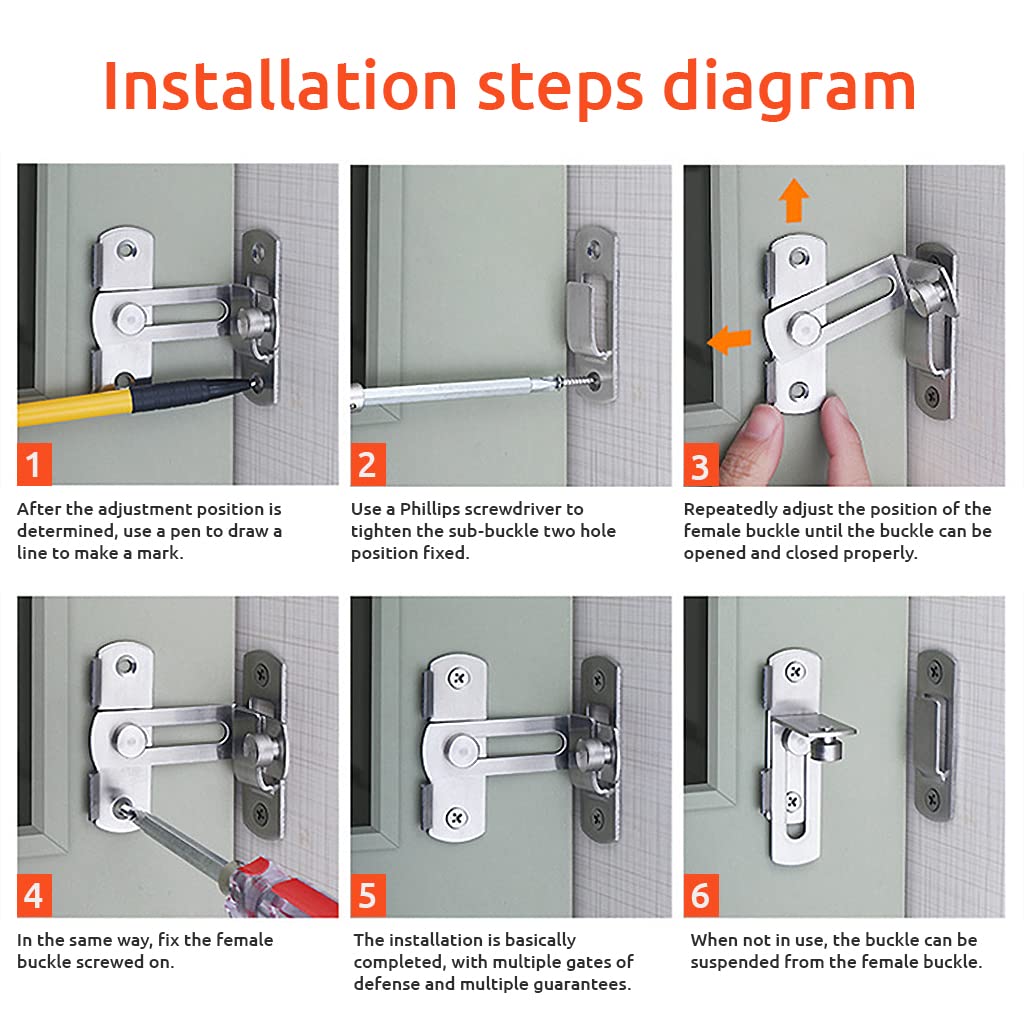 Installation steps diagram

1

After the adjustment position is determined, use a pen to draw a line to make a mark.

2

Use a Phillips screwdriver to tighten the sub-buckle two hole position fixed.

3

Repeatedly adjust the position of the female buckle until the buckle can be opened and closed properly.

4

In the same way, fix the female buckle screwed on.

5

The installation is basically completed, with multiple gates of defense and multiple guarantees.

6

When not in use, the buckle can be suspended from the female buckle.